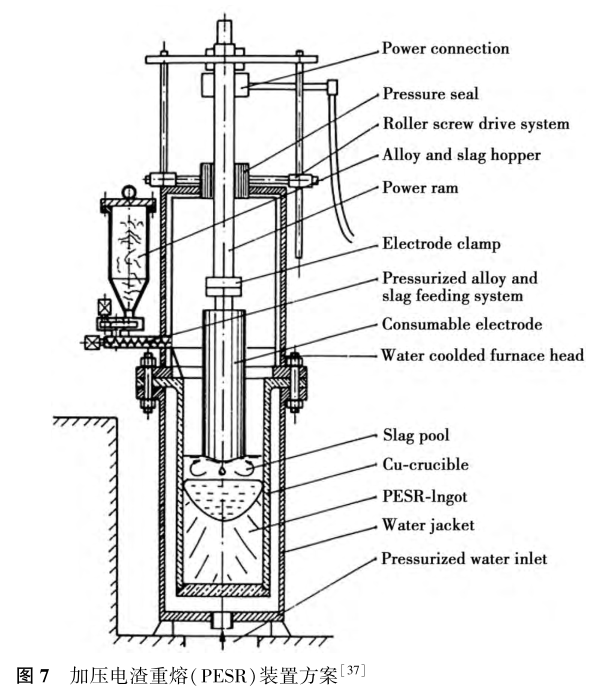 Power connection
Pressure seal
Roller screw drive system
Alloy and slag hopper
Power ram
Electrode clamp
Pressurized alloy and slag feeding system
Consumable electrode
Water coolded furnace head
Slag pool
Cu-crucible
PESR-lngot
Water jacket
Pressurized water inlet

图 7 加压电渣重熔(PESR)装置方案$^{[37]}$